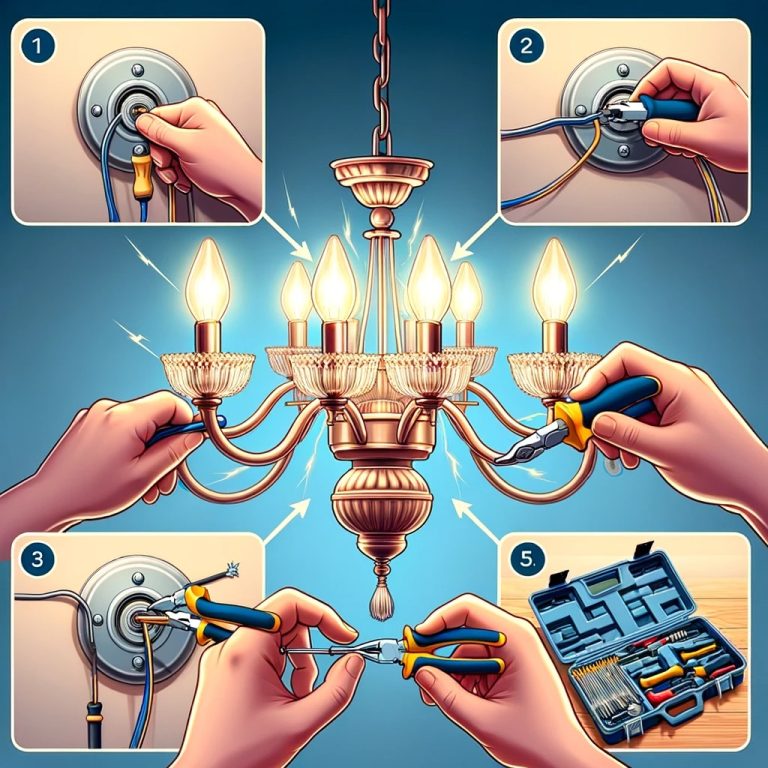 1

2

3

5.